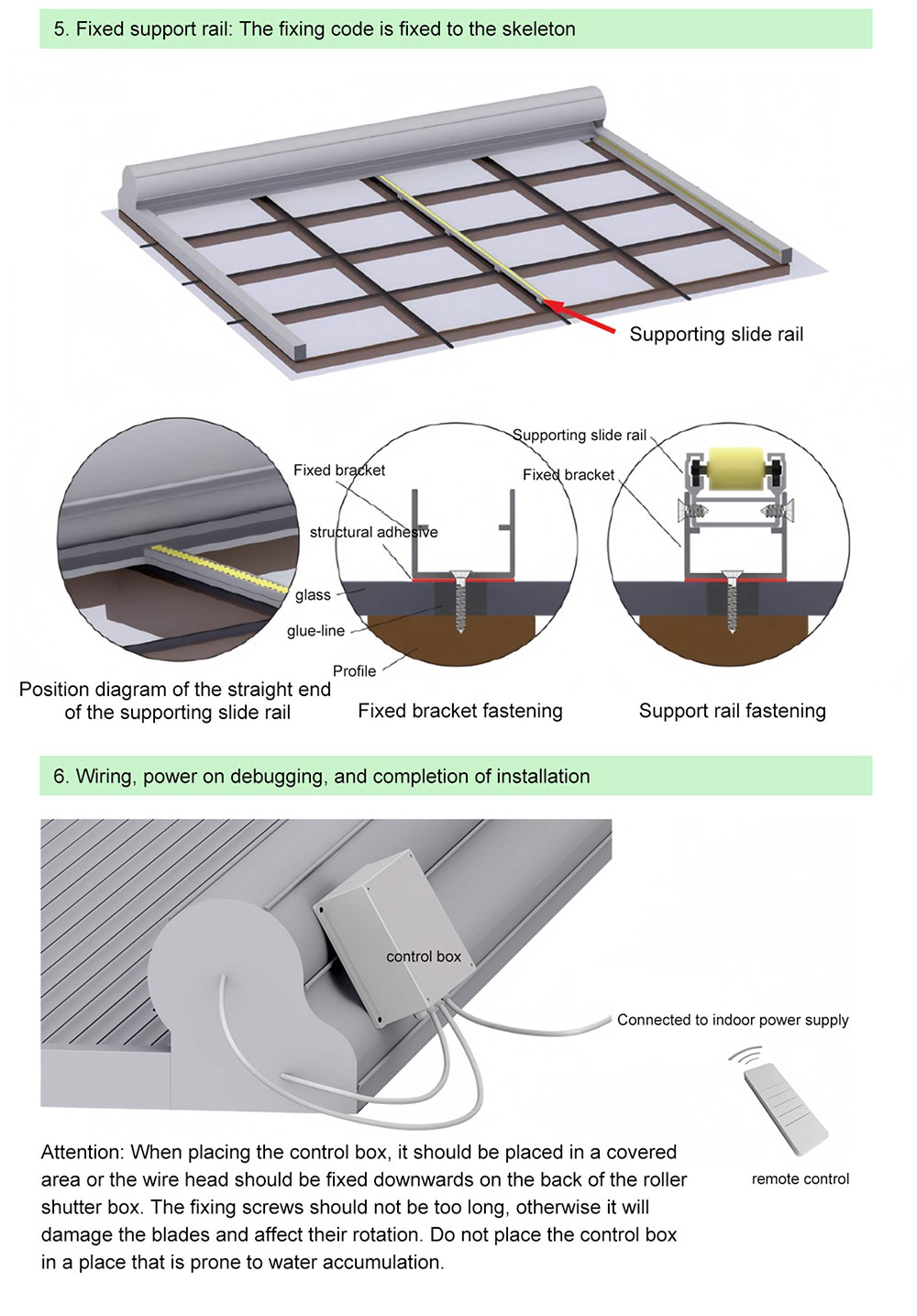 5. Fixed support rail: The fixing code is fixed to the skeleton

Supporting slide rail

Fixed bracket

structural adhesive

glass

glue-line

Profile

Supporting slide rail

Fixed bracket

Position diagram of the straight end of the supporting slide rail

Fixed bracket fastening

Support rail fastening

6. Wiring, power on debugging, and completion of installation

control box

Connected to indoor power supply

remote control

Attention: When placing the control box, it should be placed in a covered area or the wire head should be fixed downwards on the back of the roller shutter box. The fixing screws should not be too long, otherwise it will damage the blades and affect their rotation. Do not place the control box in a place that is prone to water accumulation.